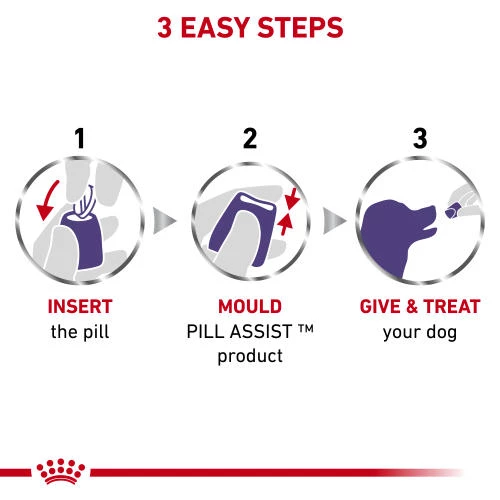 3 EASY STEPS

1

INSERT
the pill

2

MOULD
PILL ASSIST ™
product

3

GIVE & TREAT
your dog