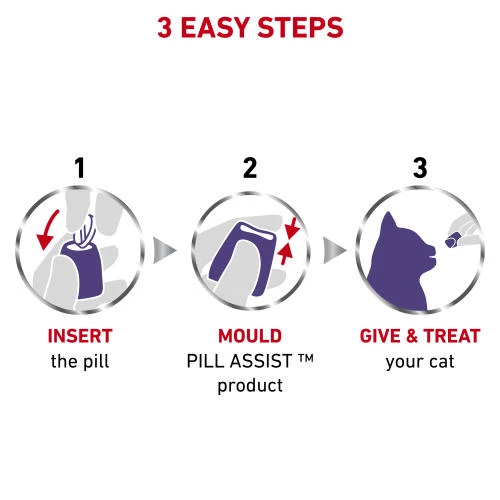 3 EASY STEPS

1

INSERT
the pill

2

MOULD
PILL ASSIST ™
product

3

GIVE & TREAT
your cat