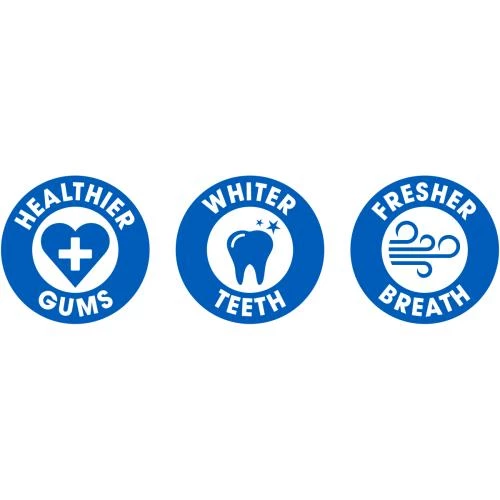 HEALTHIER
GUMS

WHITER
TEETH

FRESHER
BREATH