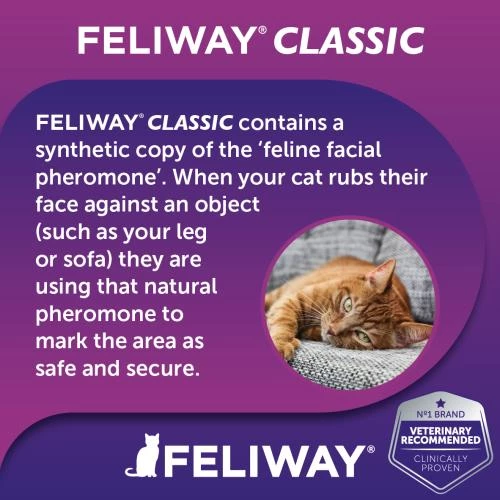 FELIWAY® CLASSIC

FELIWAY® CLASSIC contains a synthetic copy of the 'feline facial pheromone'. When your cat rubs their face against an object (such as your leg or sofa) they are using that natural pheromone to mark the area as safe and secure.

FELIWAY®

Nº1 BRAND
VETERINARY RECOMMENDED
CLINICALLY PROVEN