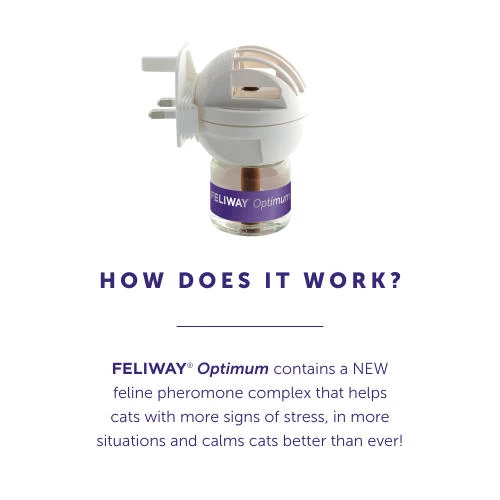 FELIWAY Optimum

HOW DOES IT WORK?

FELIWAY® Optimum contains a NEW feline pheromone complex that helps cats with more signs of stress, in more situations and calms cats better than ever!