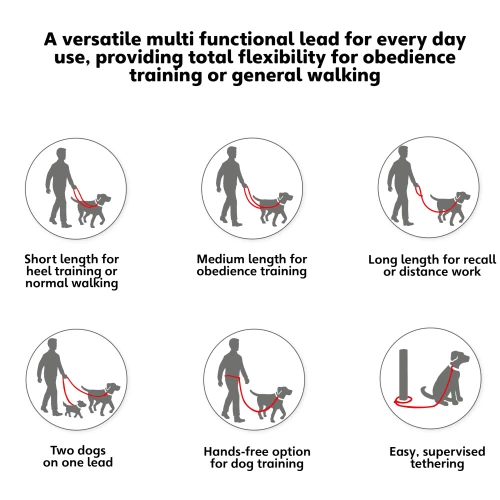 A versatile multi functional lead for every day use, providing total flexibility for obedience training or general walking

Short length for heel training or normal walking

Medium length for obedience training

Long length for recall or distance work

Two dogs on one lead

Hands-free option for dog training

Easy, supervised tethering